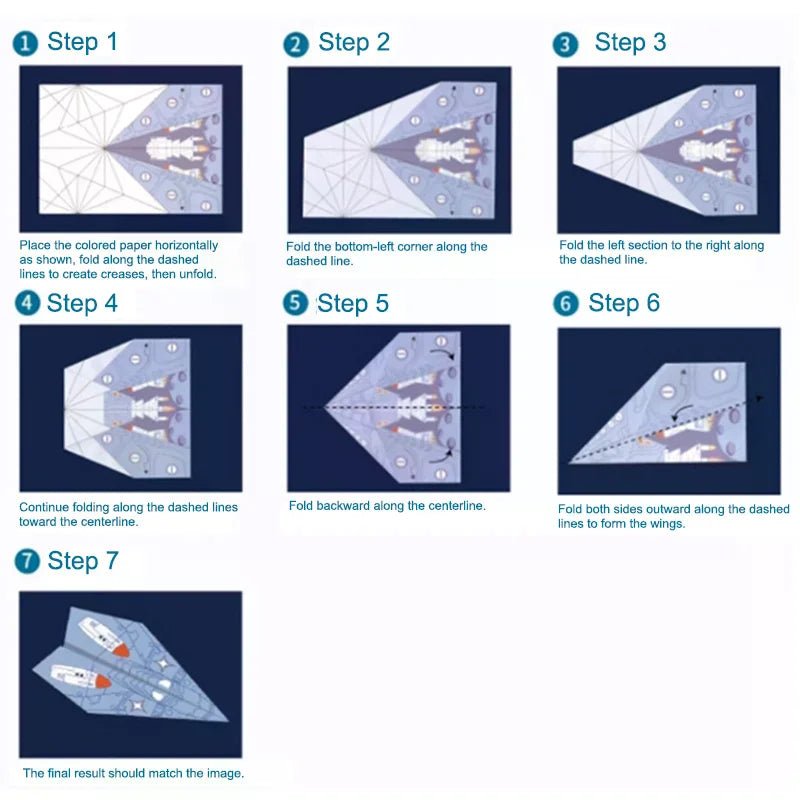 1 Step 1

Place the colored paper horizontally as shown, fold along the dashed lines to create creases, then unfold.

2 Step 2

Fold the bottom-left corner along the dashed line.

3 Step 3

Fold the left section to the right along the dashed line.

4 Step 4

Continue folding along the dashed lines toward the centerline.

5 Step 5

Fold backward along the centerline.

6 Step 6

Fold both sides outward along the dashed lines to form the wings.

7 Step 7

The final result should match the image.